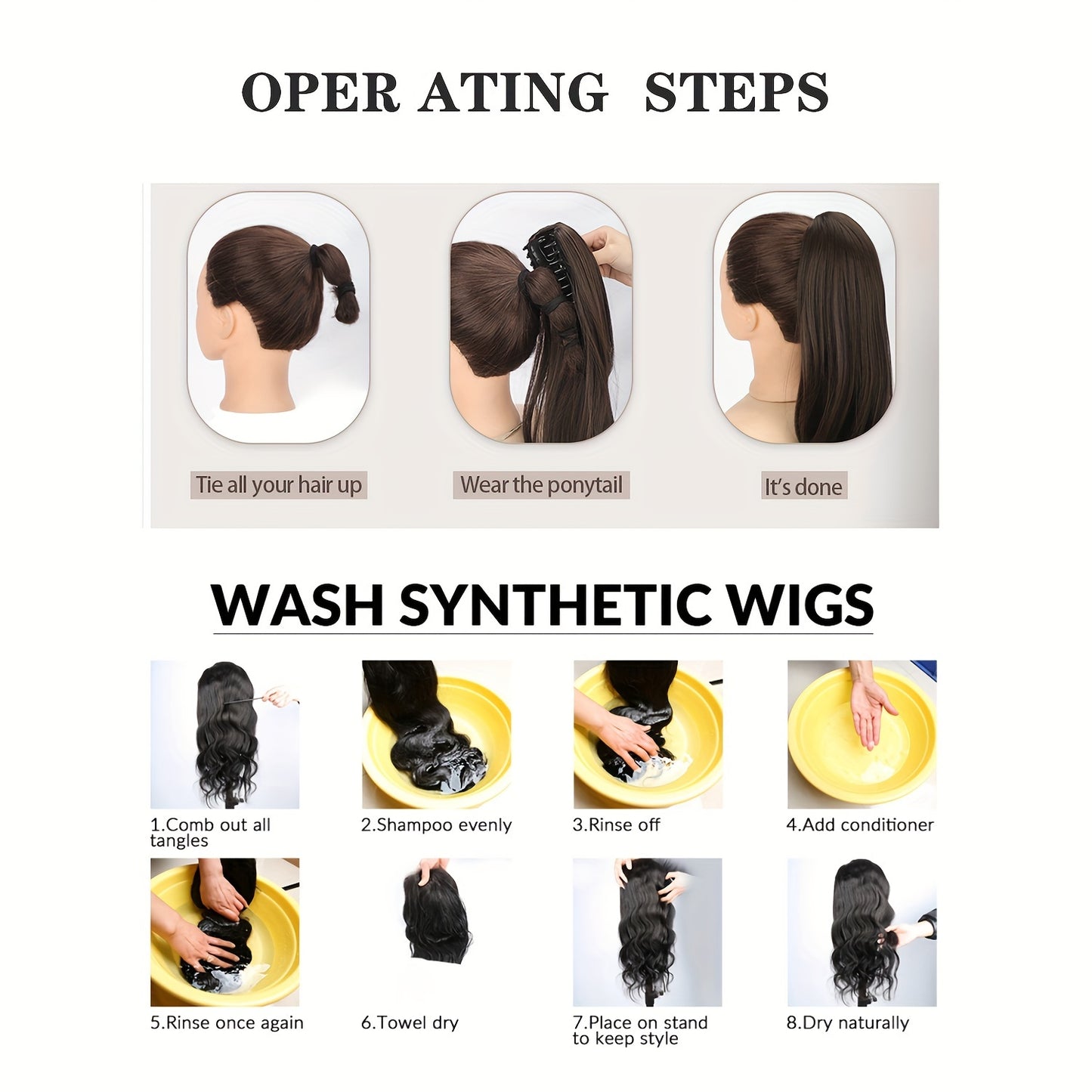 OPER ATING STEPS

Tie all your hair up

Wear the ponytail

It's done

WASH SYNTHETIC WIGS

1.Comb out all tangles

2.Shampoo evenly

3.Rinse off

4.Add conditioner

5.Rinse once again

6.Towel dry

7.Place on stand to keep style

8.Dry naturally