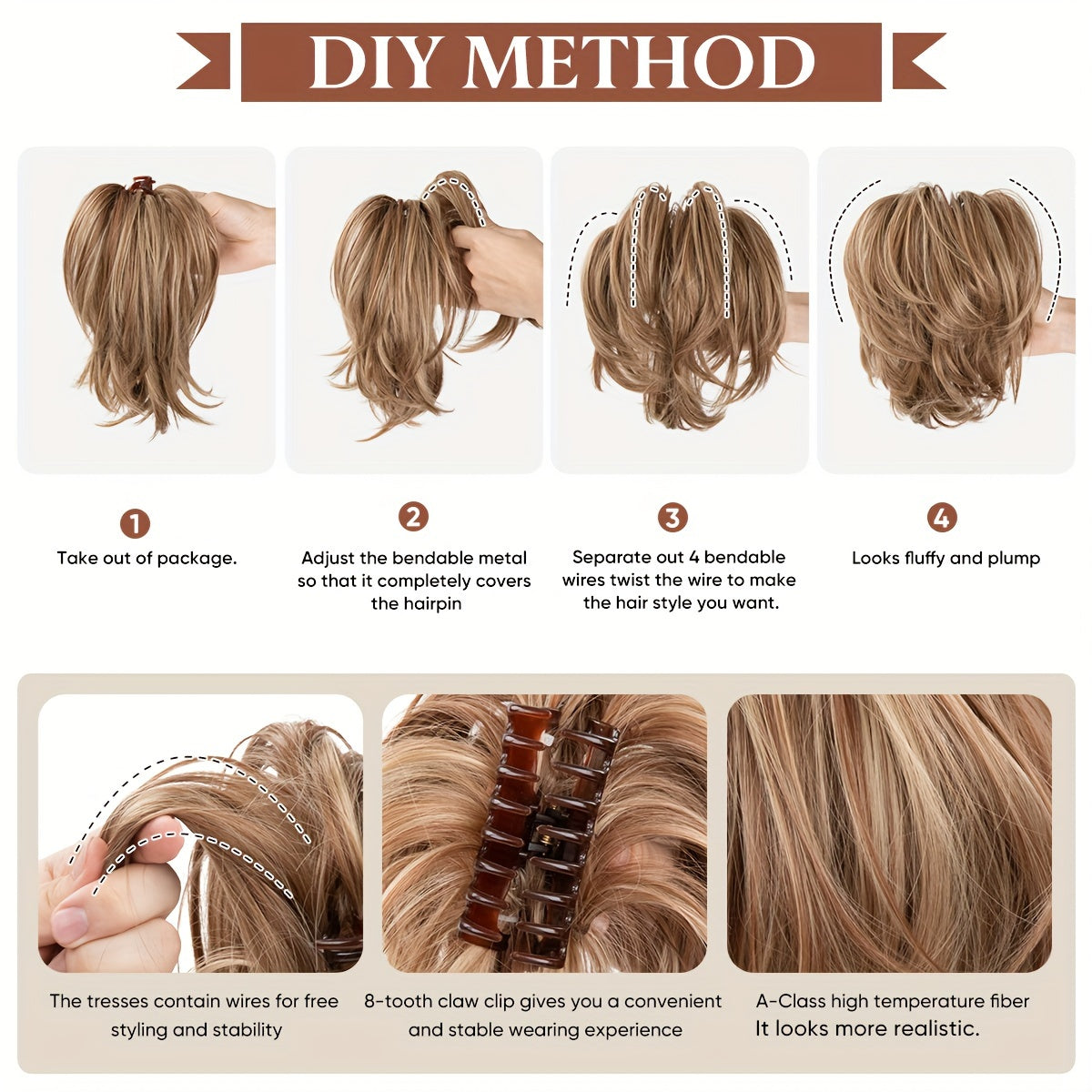 DIY METHOD

1
Take out of package.

2
Adjust the bendable metal so that it completely covers the hairpin

3
Separate out 4 bendable wires twist the wire to make the hair style you want.

4
Looks fluffy and plump

The tresses contain wires for free styling and stability

8-tooth claw clip gives you a convenient and stable wearing experience

A-Class high temperature fiber
It looks more realistic.