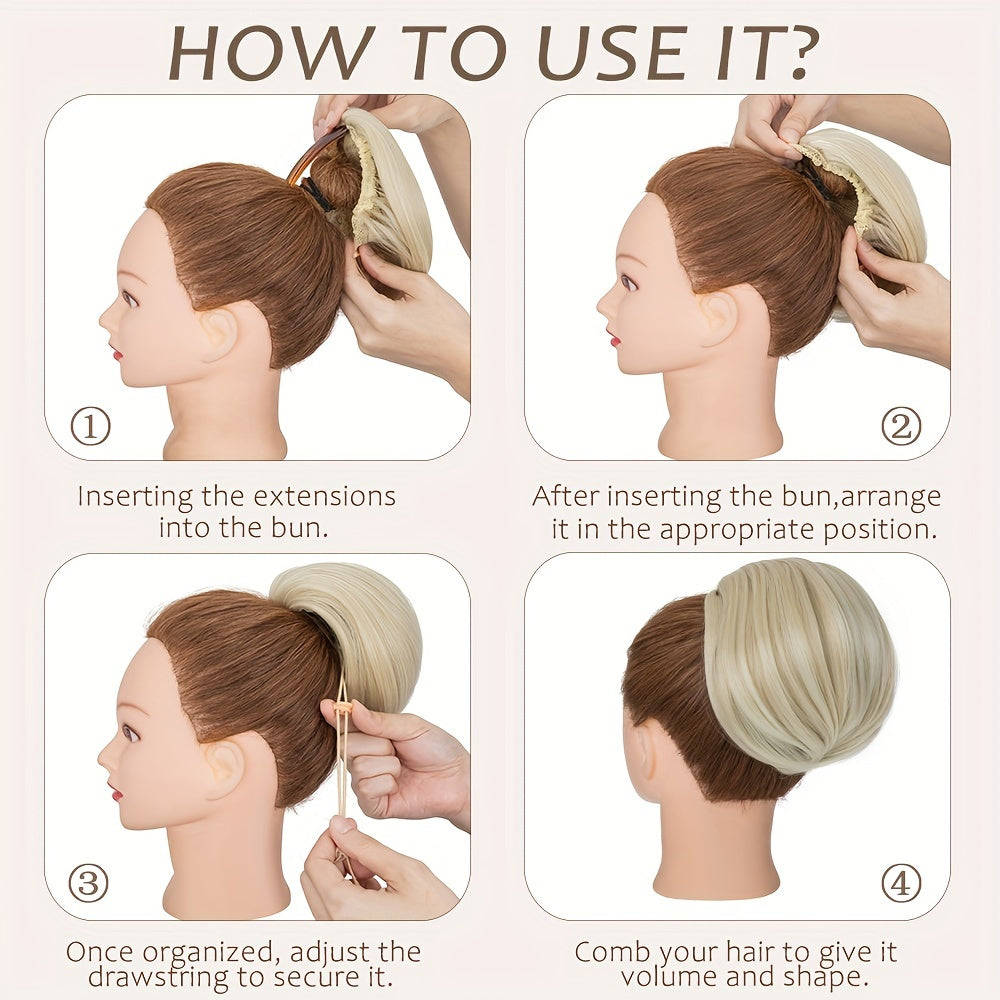 HOW TO USE IT?

①

Inserting the extensions into the bun.

②

After inserting the bun,arrange it in the appropriate position.

③

Once organized, adjust the drawstring to secure it.

④

Comb your hair to give it volume and shape.